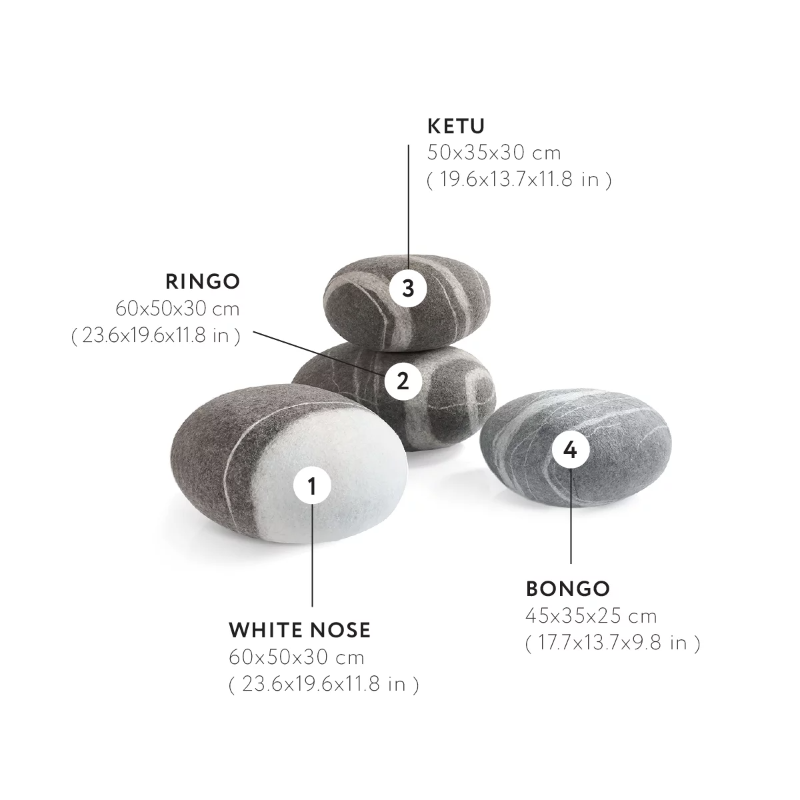 KETU
50x35x30 cm
( 19.6x13.7x11.8 in )

RINGO
60x50x30 cm
( 23.6x19.6x11.8 in )

3

2

4

1

BONGO
45x35x25 cm
( 17.7x13.7x9.8 in )

WHITE NOSE
60x50x30 cm
( 23.6x19.6x11.8 in )